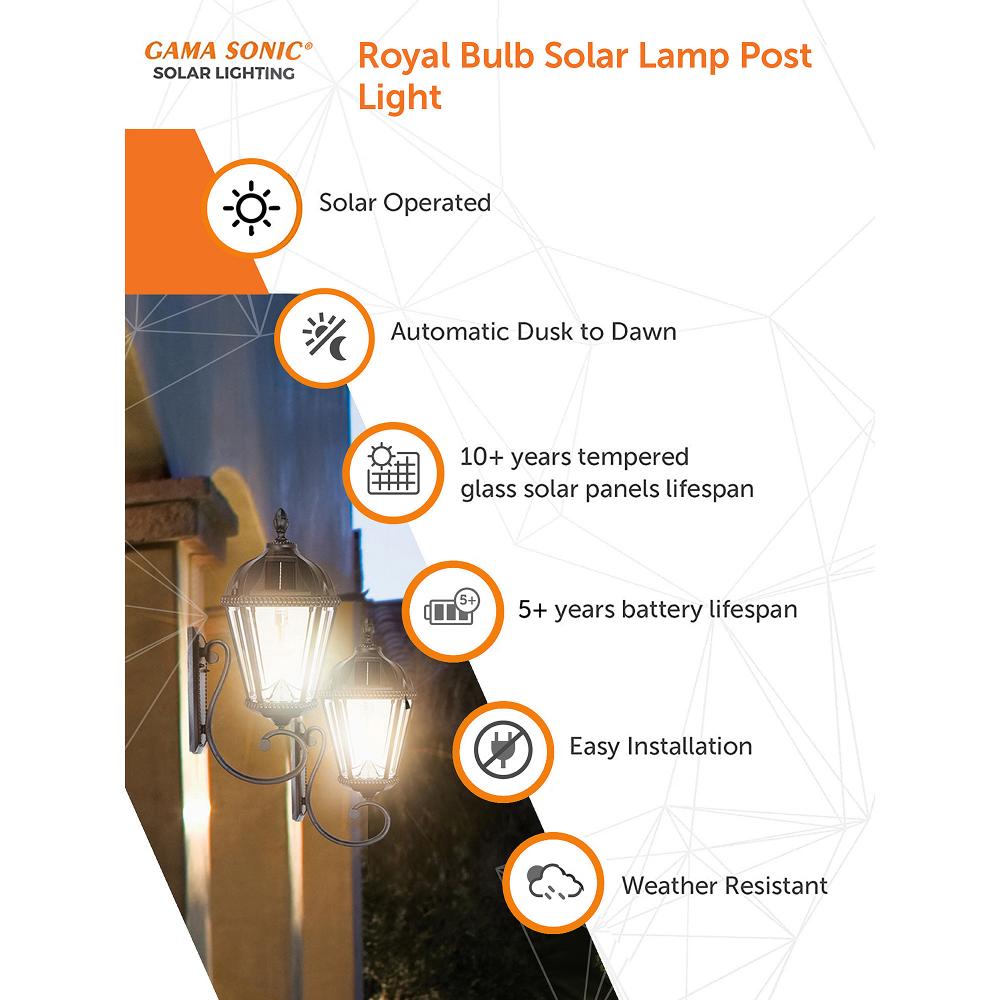 GAMA SONIC®
SOLAR LIGHTING

Royal Bulb Solar Lamp Post Light

Solar Operated

Automatic Dusk to Dawn

10+ years tempered glass solar panels lifespan

5+

5+ years battery lifespan

Easy Installation

Weather Resistant